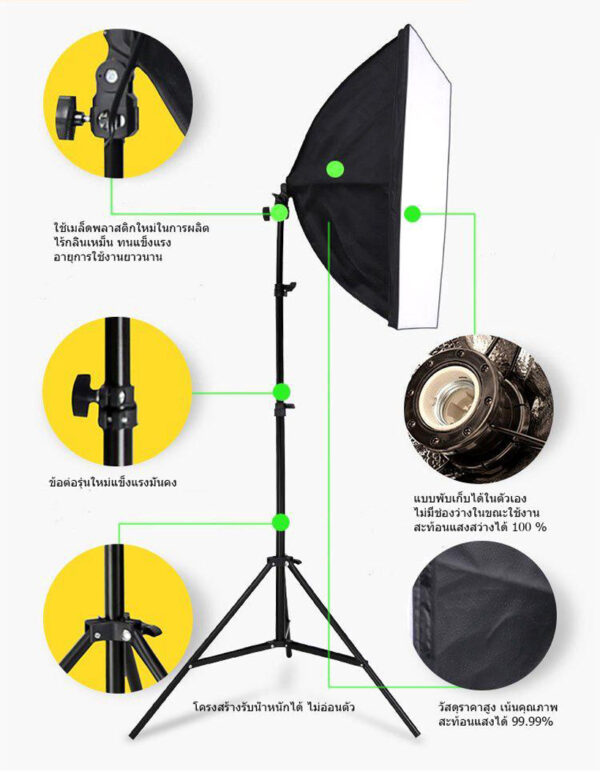 ใช้เมล็ดพลาสติกใหม่ในการผลิต ไร้กลิ่นเหม็น ทนแข็งแรง อายุการใช้งานยาวนาน

ข้อต่อรุ่นใหม่แข็งแรงมั่นคง

แบบพับเก็บได้ในตัวเอง ไม่มีช่องว่างในขณะใช้งาน สะท้อนแสงสว่างได้ 100 %

โครงสร้างรับน้ำหนักได้ ไม่อ่อนตัว

วัสดุราคาสูง เน้นคุณภาพ สะท้อนแสงได้ 99.99%